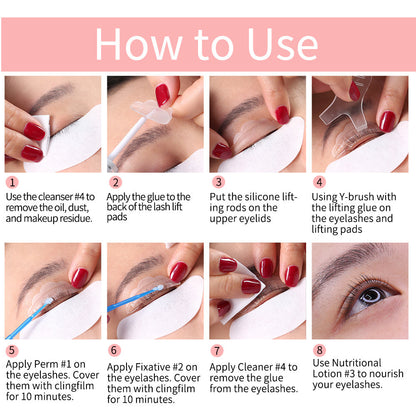 How to Use

1
Use the cleanser #4 to remove the oil, dust, and makeup residue.

2
Apply the glue to the back of the lash lift pads

3
Put the silicone lifting rods on the upper eyelids

4
Using Y-brush with the lifting glue on the eyelashes and lifting pads

5
Apply Perm #1 on the eyelashes. Cover them with clingfilm for 10 minutes.

6
Apply Fixative #2 on the eyelashes. Cover them with clingfilm for 10 minutes.

7
Apply Cleaner #4 to remove the glue from the eyelashes.

8
Use Nutritional Lotion #3 to nourish your eyelashes.